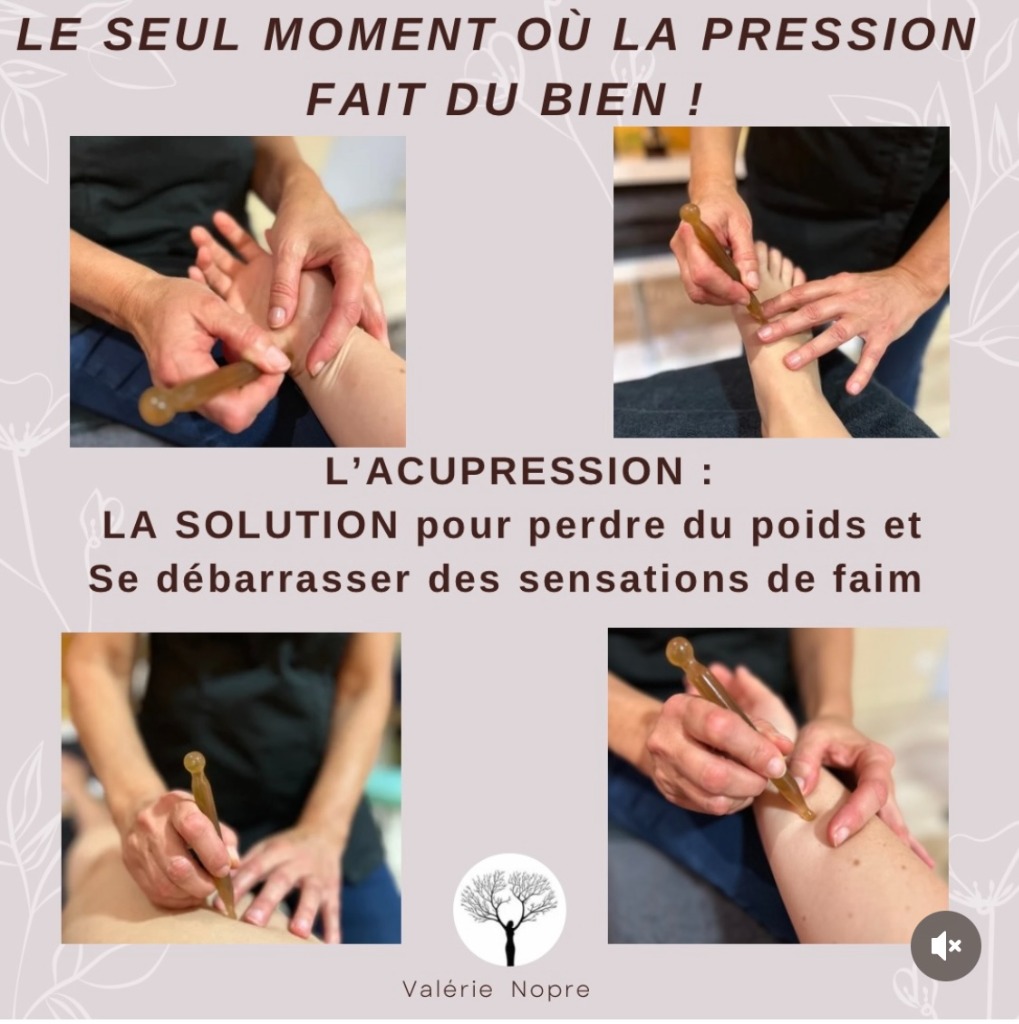 LE SEUL MOMENT OÙ LA PRESSION FAIT DU BIEN !

L'ACUPRESSION :
LA SOLUTION pour perdre du poids et
Se débarrasser des sensations de faim

Valérie Nopre