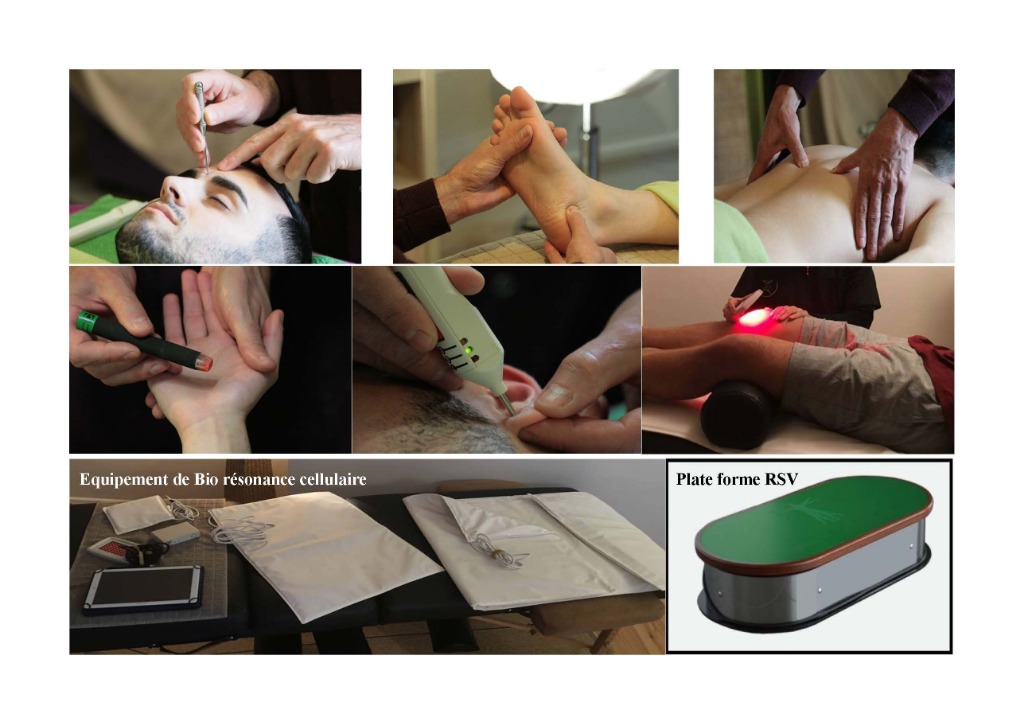 Equipement de Bio résonance cellulaire

Plate forme RSV