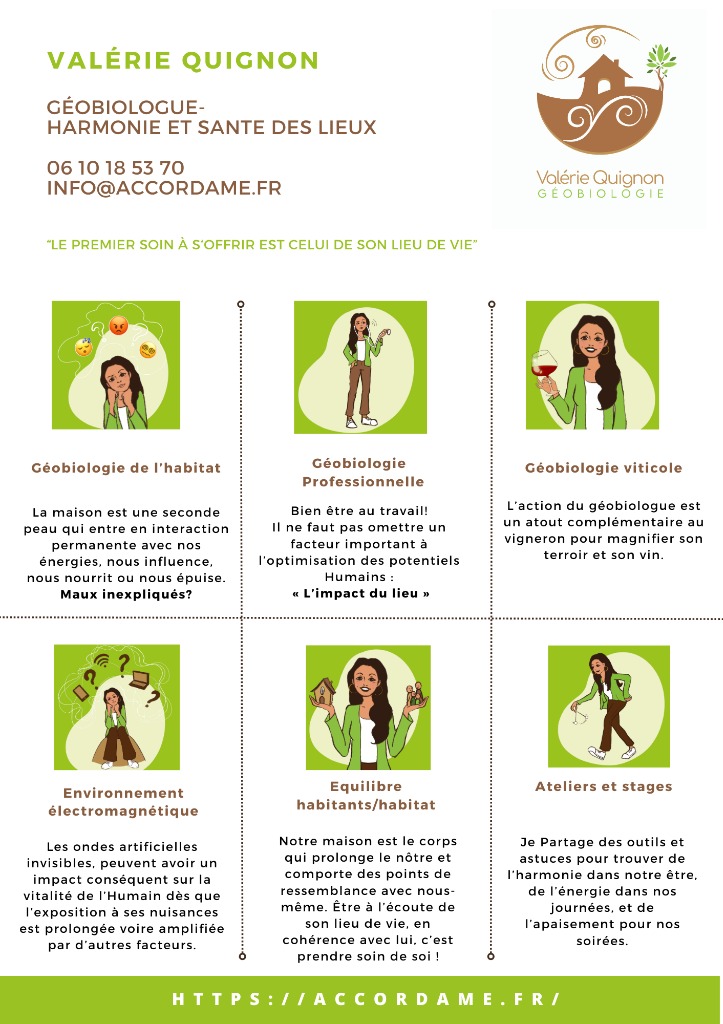 VALÉRIE QUIGNON

GÉOBIOLOGUE-
HARMONIE ET SANTE DES LIEUX

06 10 18 53 70
INFO@ACCORDAME.FR

Valérie Quignon
GÉOBIOLOGIE

"LE PREMIER SOIN À S'OFFRIR EST CELUI DE SON LIEU DE VIE"

Géobiologie de l'habitat

La maison est une seconde peau qui entre en interaction permanente avec nos énergies, nous influence, nous nourrit ou nous épuise. Maux inexpliqués?

Géobiologie Professionnelle

Bien être au travail! Il ne faut pas omettre un facteur important à l'optimisation des potentiels Humains : « L'impact du lieu »

Géobiologie viticole

L'action du géobiologue est un atout complémentaire au vigneron pour magnifier son terroir et son vin.

Environnement électromagnétique

Les ondes artificielles invisibles, peuvent avoir un impact conséquent sur la vitalité de l'Humain dès que l'exposition à ses nuisances est prolongée voire amplifiée par d'autres facteurs.

Equilibre habitants/habitat

Notre maison est le corps qui prolonge le nôtre et comporte des points de ressemblance avec nous-même. Être à l'écoute de son lieu de vie, en cohérence avec lui, c'est prendre soin de soi !

Ateliers et stages

Je Partage des outils et astuces pour trouver de l'harmonie dans notre être, de l'énergie dans nos journées, et de l'apaisement pour nos soirées.

HTTPS://ACCORDAME.FR/